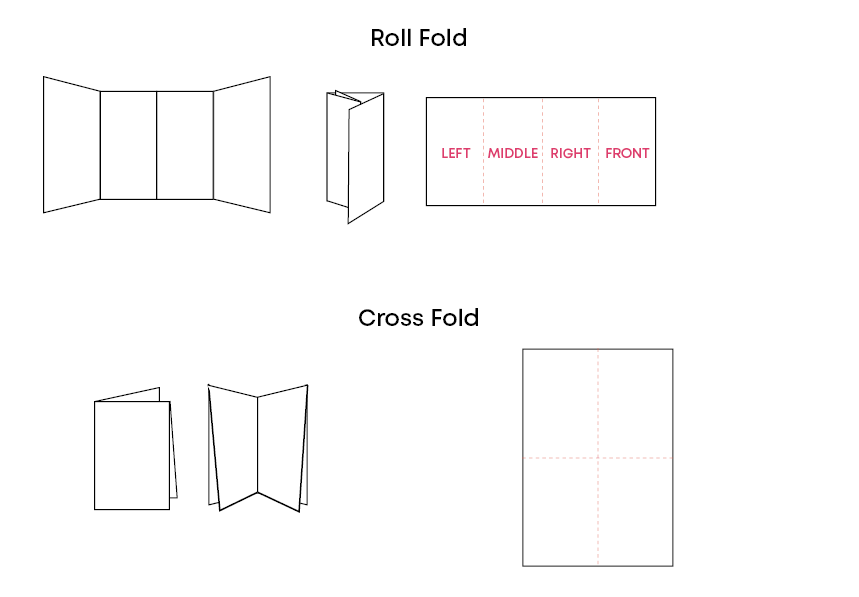 Roll Fold

LEFT MIDDLE RIGHT FRONT

Cross Fold