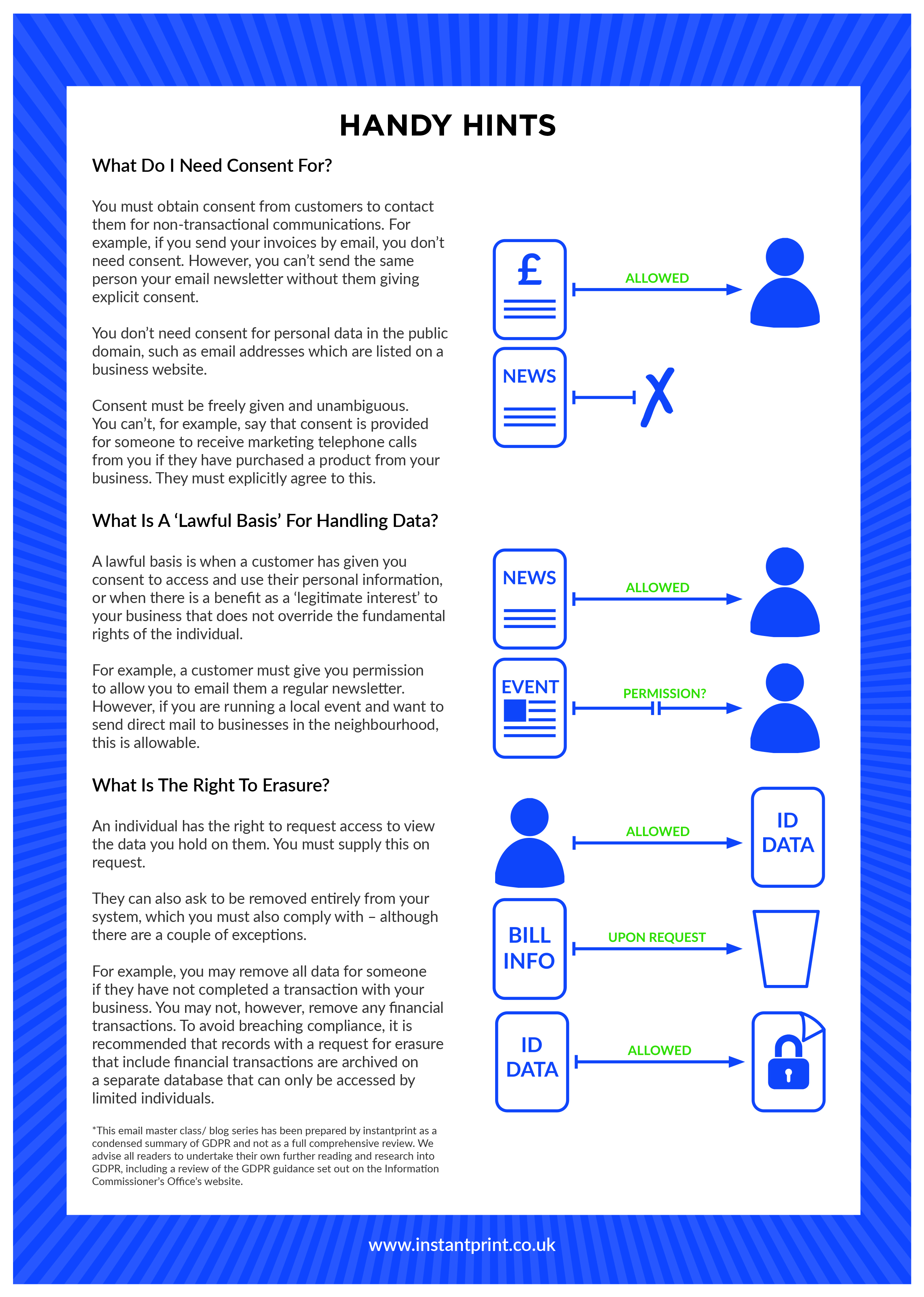 HANDY HINTS

What Do I Need Consent For?

You must obtain consent from customers to contact them for non-transactional communications. For example, if you send your invoices by email, you don't need consent. However, you can't send the same person your email newsletter without them giving explicit consent.

You don't need consent for personal data in the public domain, such as email addresses which are listed on a business website.

Consent must be freely given and unambiguous. You can't, for example, say that consent is provided for someone to receive marketing telephone calls from you if they have purchased a product from your business. They must explicitly agree to this.

£

ALLOWED

NEWS

What Is A 'Lawful Basis' For Handling Data?

A lawful basis is when a customer has given you consent to access and use their personal information, or when there is a benefit as a 'legitimate interest' to your business that does not override the fundamental rights of the individual.

For example, a customer must give you permission to allow you to email them a regular newsletter. However, if you are running a local event and want to send direct mail to businesses in the neighbourhood, this is allowable.

NEWS

ALLOWED

EVENT

PERMISSION?

What Is The Right To Erasure?

An individual has the right to request access to view the data you hold on them. You must supply this on request.

They can also ask to be removed entirely from your system, which you must also comply with – although there are a couple of exceptions.

For example, you may remove all data for someone if they have not completed a transaction with your business. You may not, however, remove any financial transactions. To avoid breaching compliance, it is recommended that records with a request for erasure that include financial transactions are archived on a separate database that can only be accessed by limited individuals.

ALLOWED

ID DATA

BILL INFO

UPON REQUEST

ID DATA

ALLOWED

*This email master class/ blog series has been prepared by instantprint as a condensed summary of GDPR and not as a full comprehensive review. We advise all readers to undertake their own further reading and research into GDPR, including a review of the GDPR guidance set out on the Information Commissioner's Office's website.

www.instantprint.co.uk